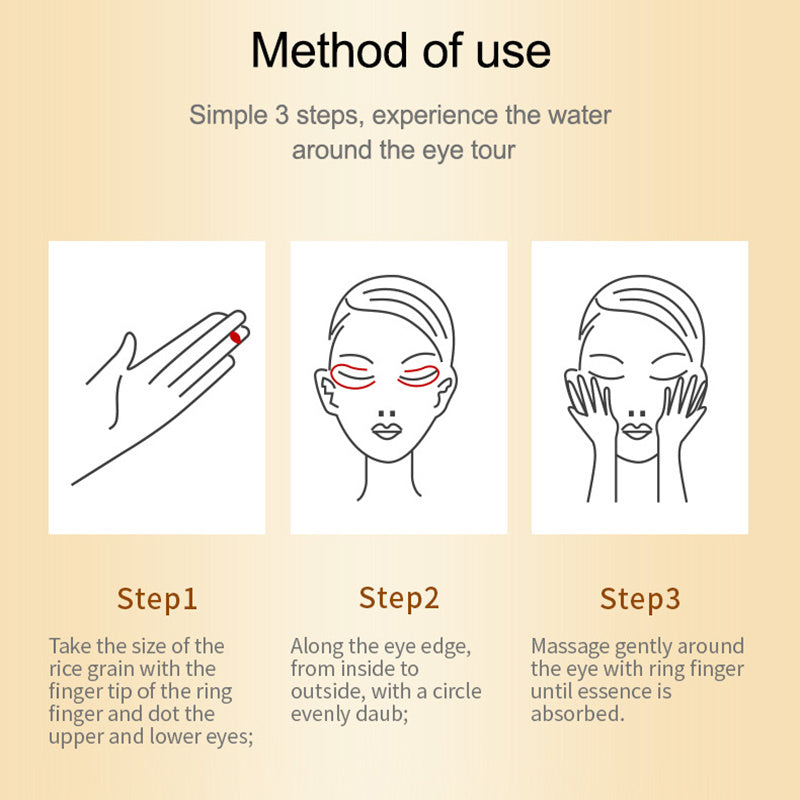 Method of use

Simple 3 steps, experience the water around the eye tour

Step1

Take the size of the rice grain with the finger tip of the ring finger and dot the upper and lower eyes;

Step2

Along the eye edge, from inside to outside, with a circle evenly daub;

Step3

Massage gently around the eye with ring finger until essence is absorbed.