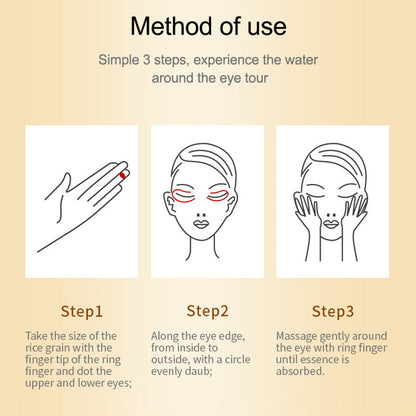 Method of use

Simple 3 steps, experience the water around the eye tour

Step1

Take the size of the rice grain with the finger tip of the ring finger and dot the upper and lower eyes;

Step2

Along the eye edge, from inside to outside, with a circle evenly daub;

Step3

Massage gently around the eye with ring finger until essence is absorbed.