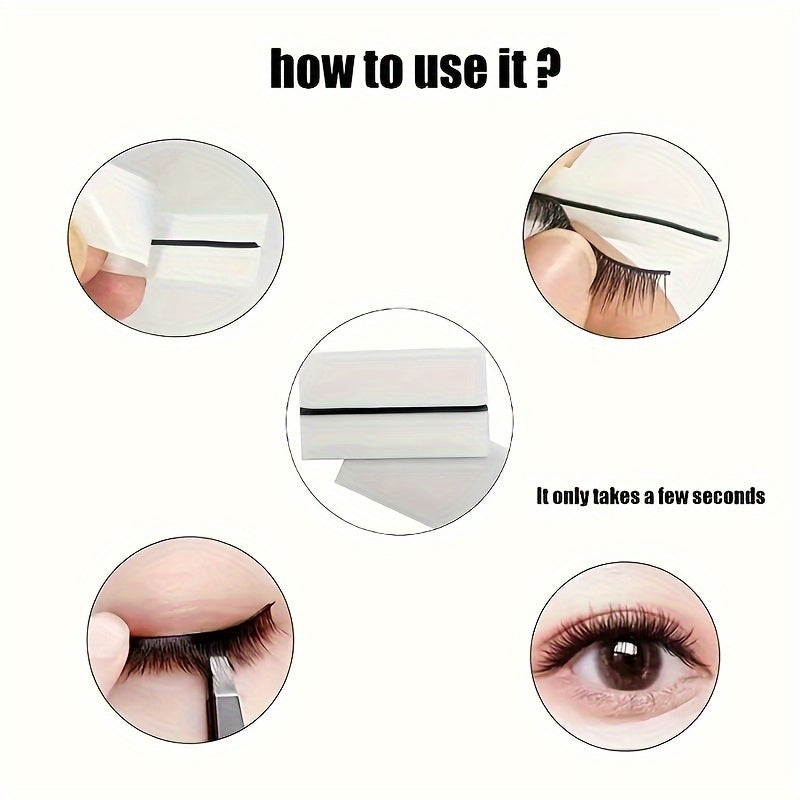 how to use it ?

It only takes a few seconds