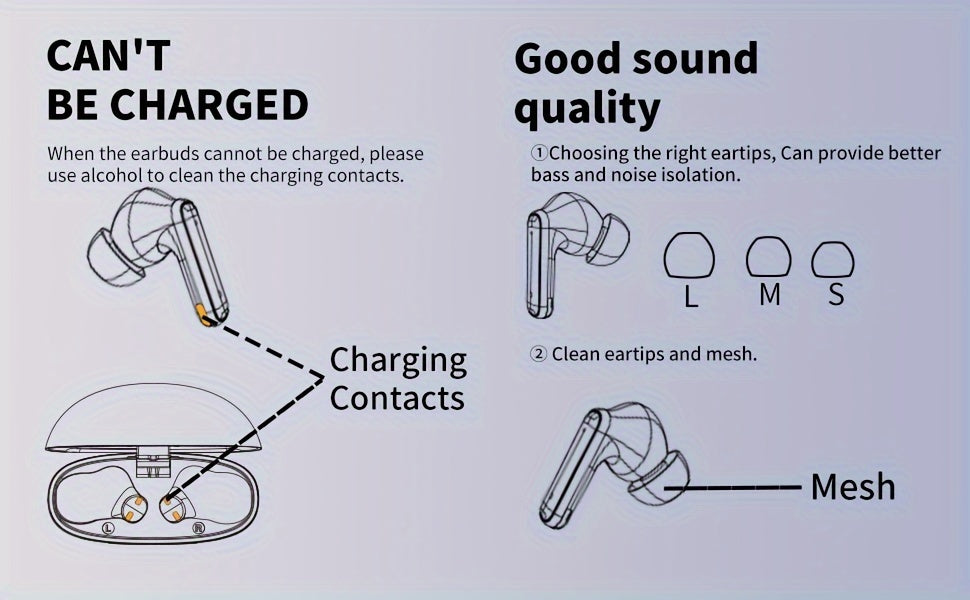 CAN'T BE CHARGED

When the earbuds cannot be charged, please use alcohol to clean the charging contacts.

Charging Contacts

L R

Good sound quality

①Choosing the right eartips, Can provide better bass and noise isolation.

L M S

② Clean eartips and mesh.

Mesh